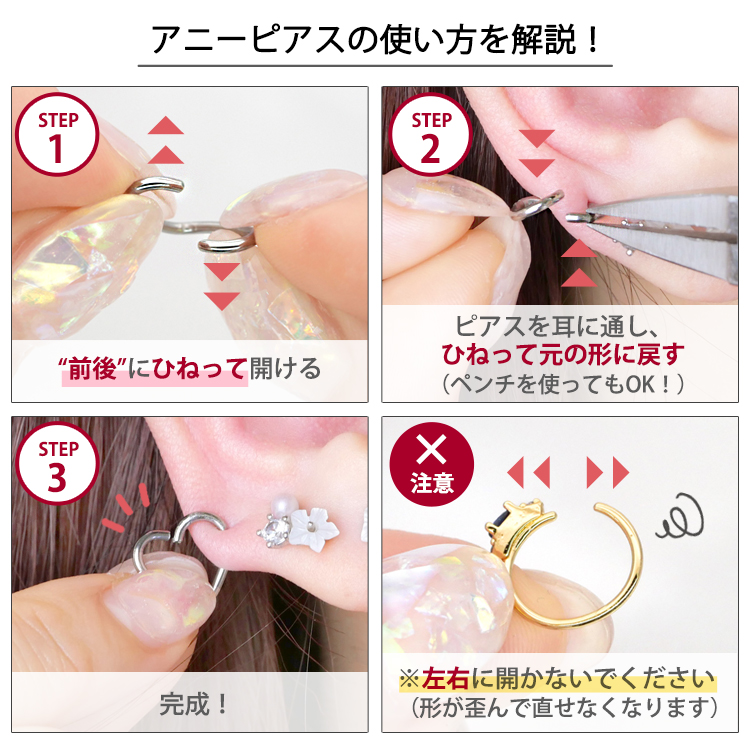 アニーピアスの使い方を解説！

STEP 1

“前後”にひねって開ける

STEP 2

ピアスを耳に通し、
ひねって元の形に戻す
（ペンチを使ってもOK！）

STEP 3

完成！

×
注意

※左右に開かないでください
（形が歪んで直せなくなります）